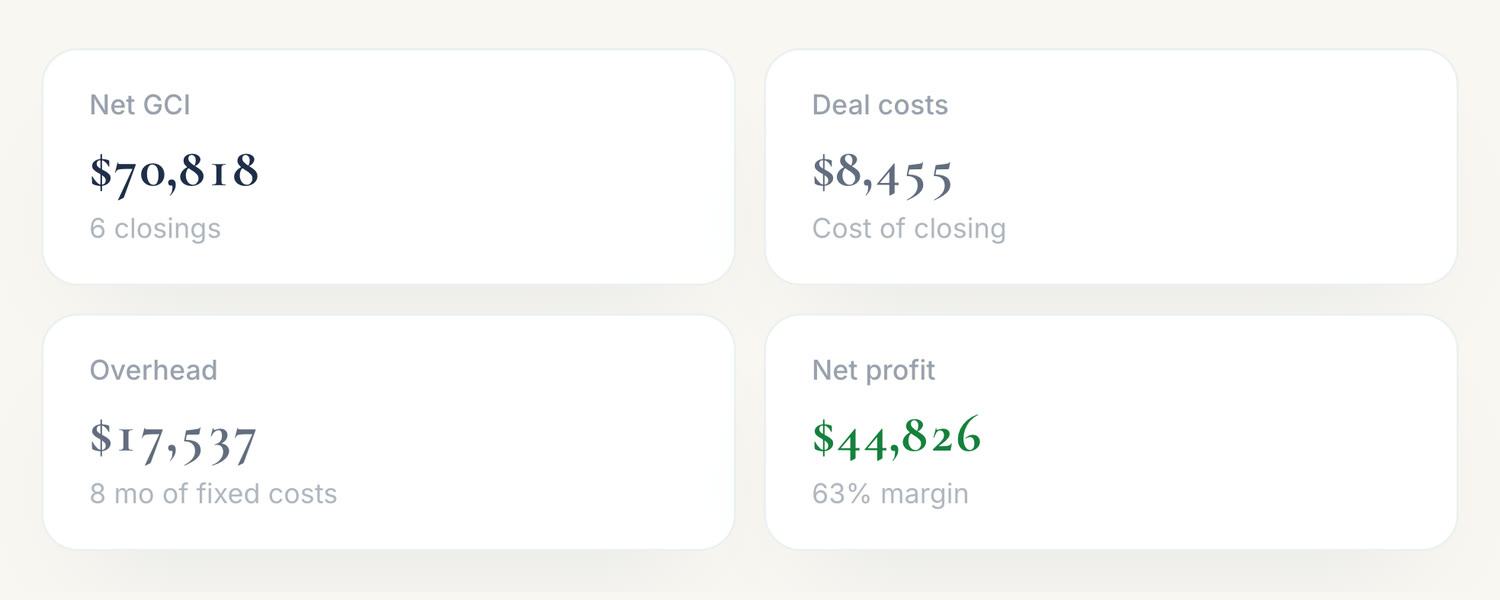 Net GCI
$70,818
6 closings

Deal costs
$8,455
Cost of closing

Overhead
$17,537
8 mo of fixed costs

Net profit
$44,826
63% margin